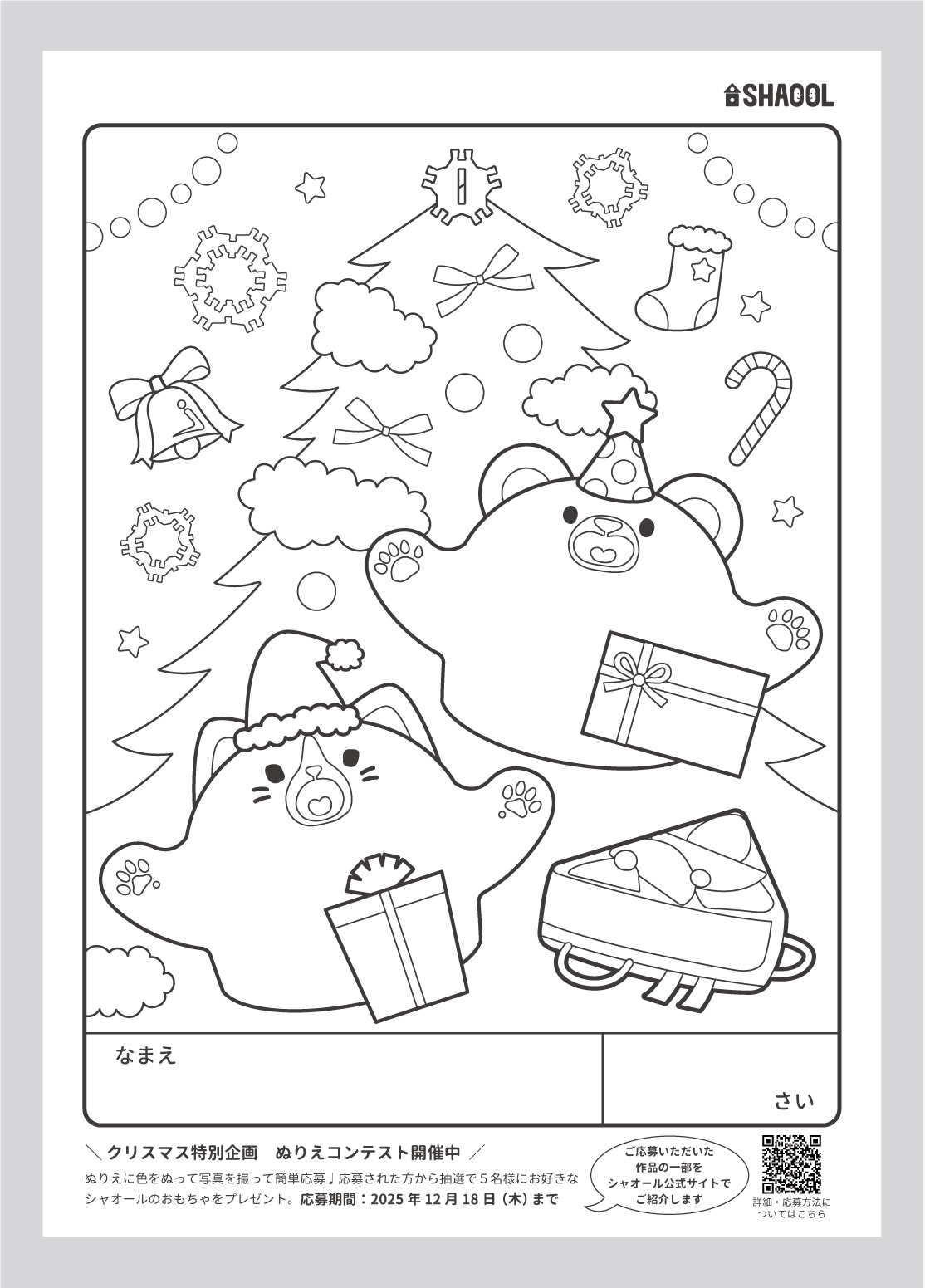 SHAOOL

なまえ

さい

＼ クリスマス特別企画　ぬりえコンテスト開催中 ／

ぬりえに色をぬって写真を撮って簡単応募♩応募された方から抽選で５名様にお好きなシャオールのおもちゃをプレゼント。応募期間：2025 年 12 月 18 日（木）まで

ご応募いただいた作品の一部をシャオール公式サイトでご紹介します

詳細・応募方法についてはこちら