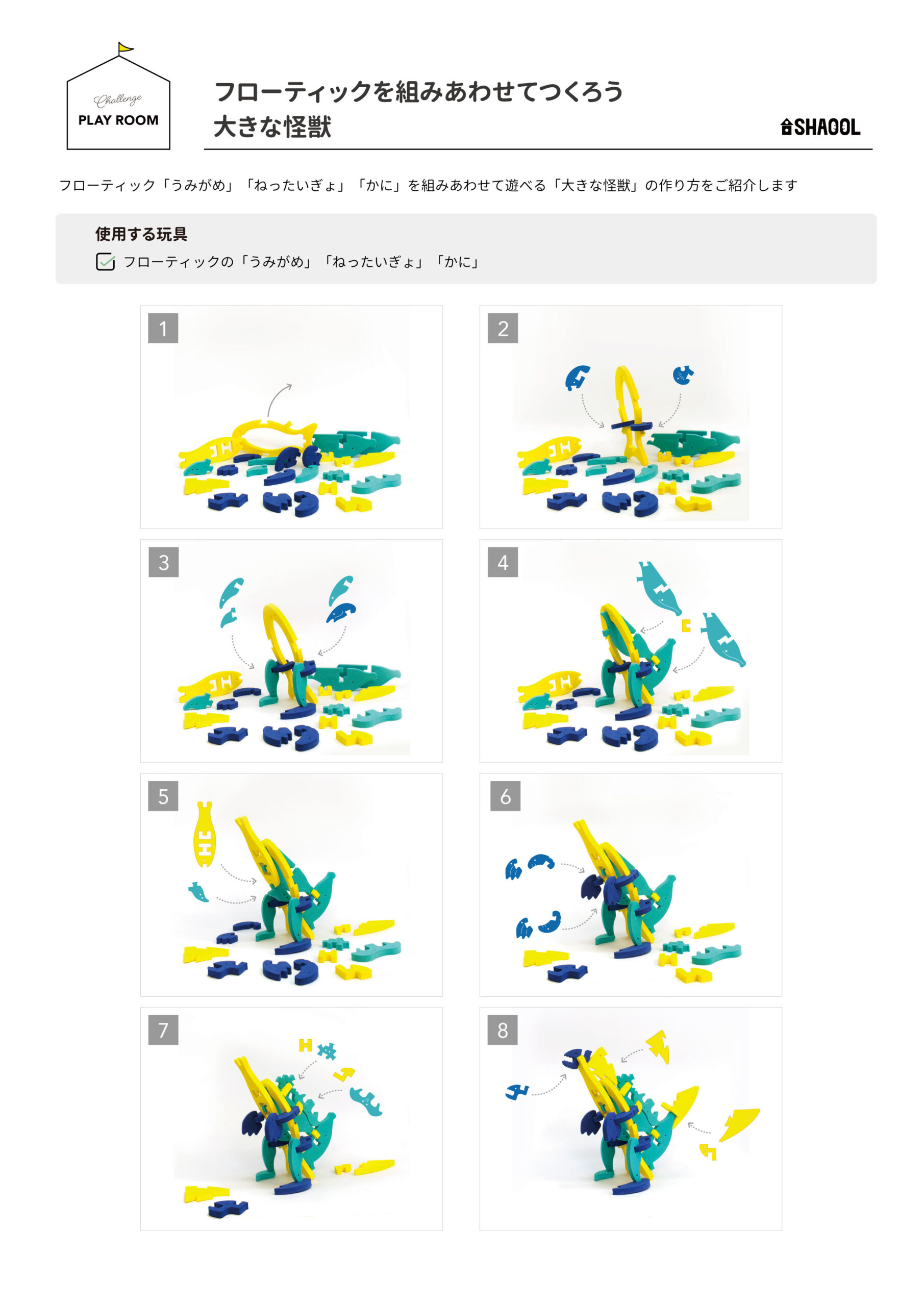 Challenge
PLAY ROOM

フローティックを組みあわせてつくろう
大きな怪獣

SHAOOL

フローティック「うみがめ」「ねったいぎょ」「かに」を組みあわせて遊べる「大きな怪獣」の作り方をご紹介します

使用する玩具
フローティックの「うみがめ」「ねったいぎょ」「かに」

1

2

3

4

5

6

7

8