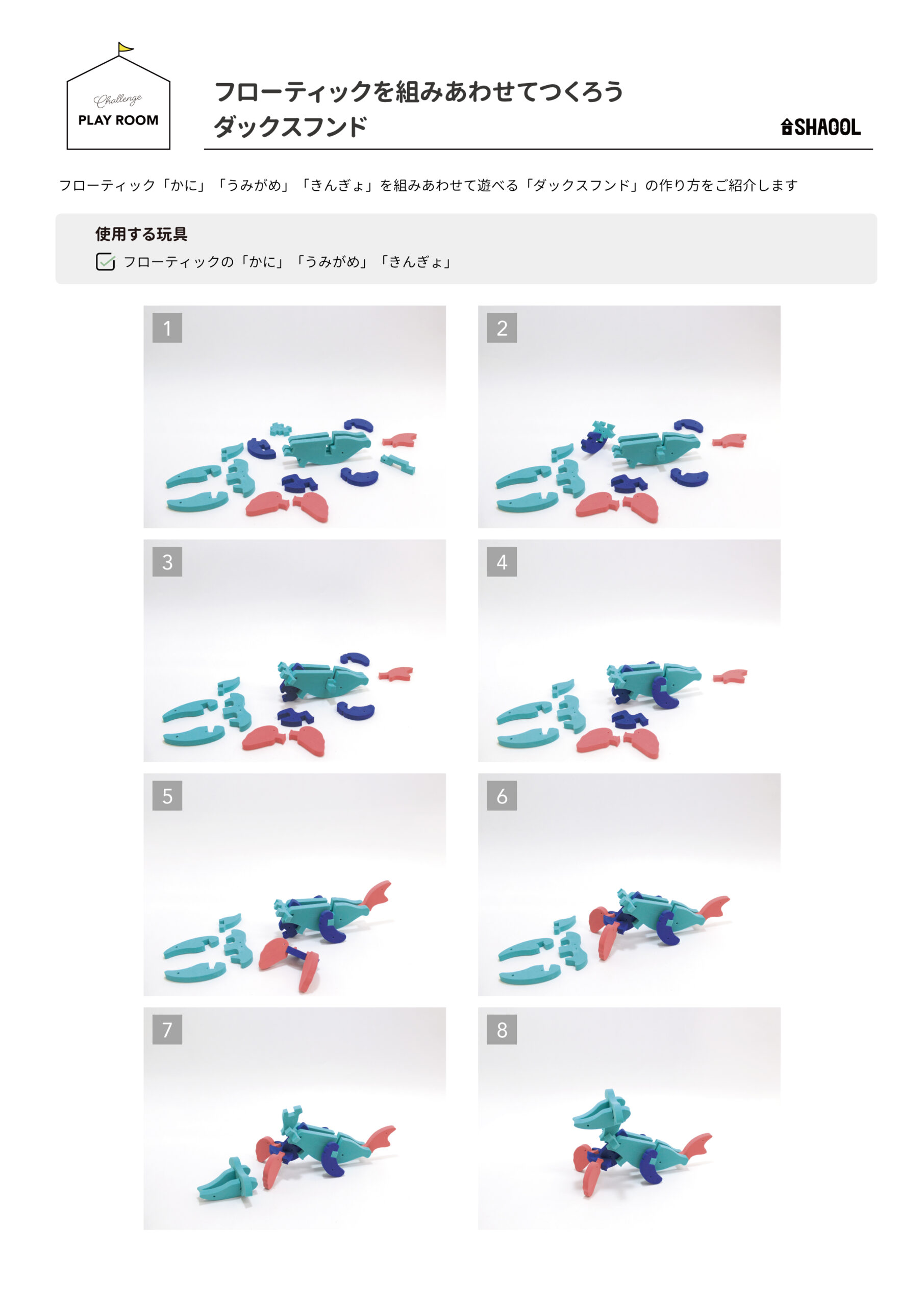 Challenge
PLAY ROOM

フローティックを組みあわせてつくろう
ダックスフンド

SHAOOL

フローティック「かに」「うみがめ」「きんぎょ」を組みあわせて遊べる「ダックスフンド」の作り方をご紹介します

使用する玩具
フローティックの「かに」「うみがめ」「きんぎょ」

1

2

3

4

5

6

7

8